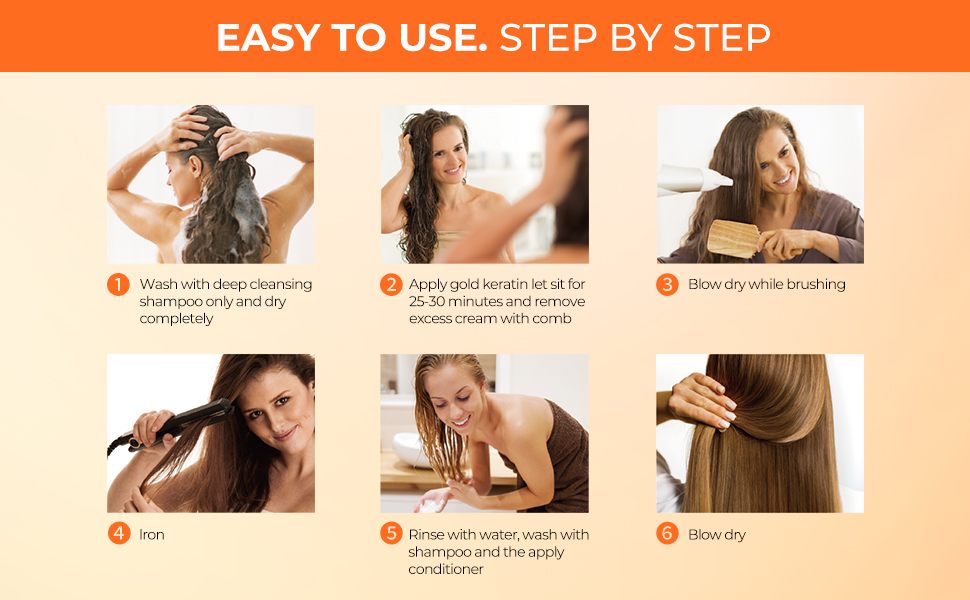 EASY TO USE. STEP BY STEP

1 Wash with deep cleansing shampoo only and dry completely

2 Apply gold keratin let sit for 25-30 minutes and remove excess cream with comb

3 Blow dry while brushing

4 Iron

5 Rinse with water, wash with shampoo and the apply conditioner

6 Blow dry